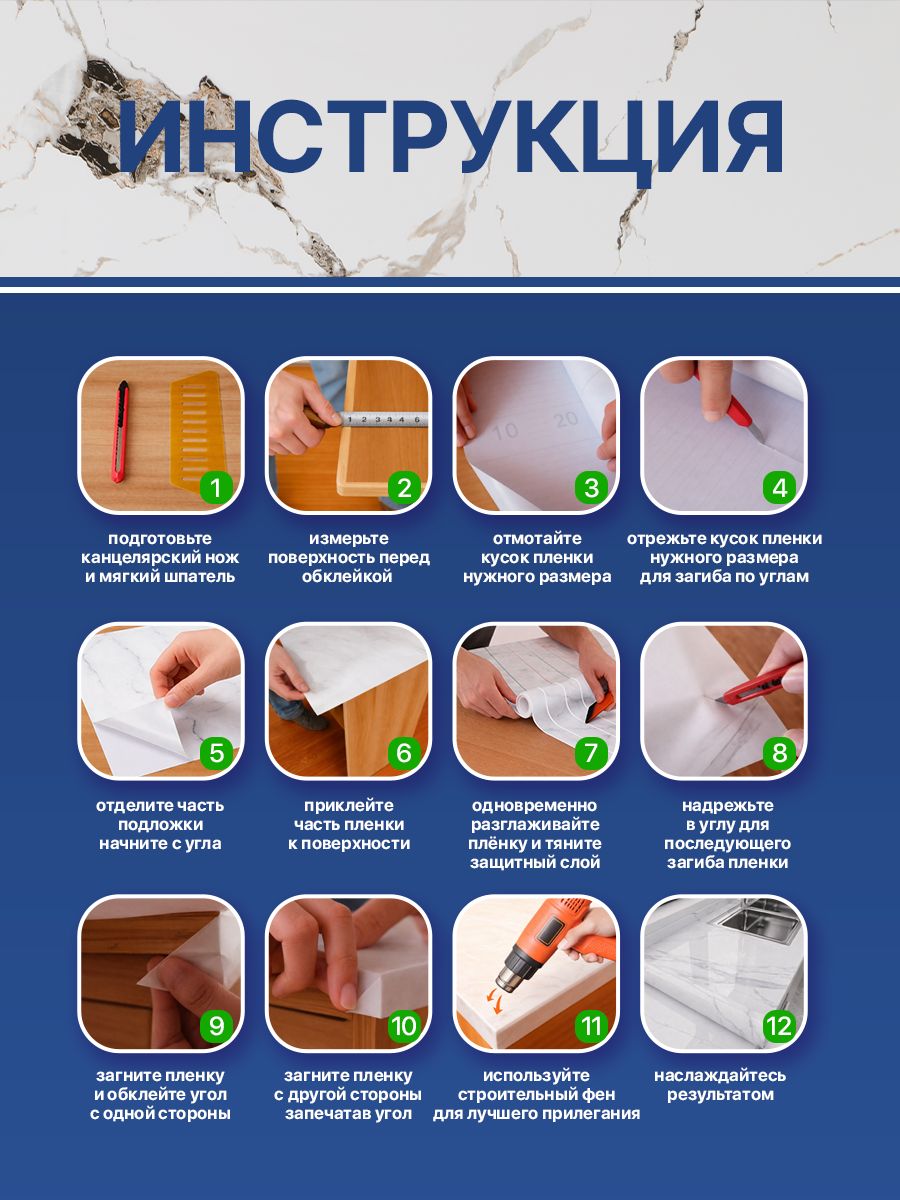 ИНСТРУКЦИЯ

1

подготовьте канцелярский нож и мягкий шпатель

2

измерьте поверхность перед обклейкой

3

отмотайте кусок пленки нужного размера

4

отрежьте кусок пленки нужного размера для загиба по углам

5

отделите часть подложки начните с угла

6

приклейте часть пленки к поверхности

7

одновременно разглаживайте плёнку и тяните защитный слой

8

надрежьте в углу для последующего загиба пленки

9

загните пленку и обклейте угол с одной стороны

10

загните пленку с другой стороны запечатав угол

11

используйте строительный фен для лучшего прилегания

12

наслаждайтесь результатом