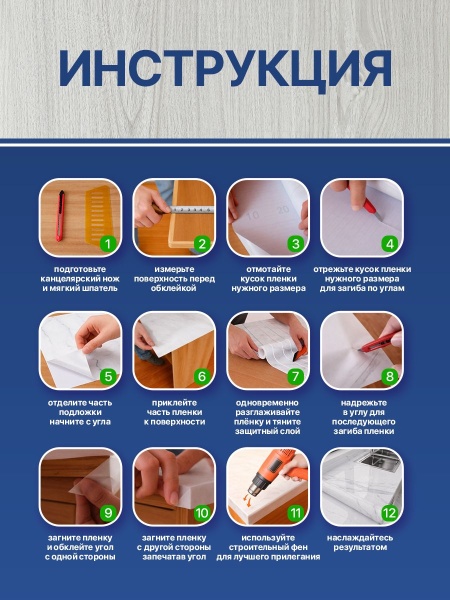 ИНСТРУКЦИЯ

1
подготовьте канцелярский нож и мягкий шпатель

2
измерьте поверхность перед обклейкой

10 20
3
отмотайте кусок пленки нужного размера

4
отрежьте кусок пленки нужного размера для загиба по углам

5
отделите часть подложки начните с угла

6
приклейте часть пленки к поверхности

7
одновременно разглаживайте плёнку и тяните защитный слой

8
надрежьте в углу для последующего загиба пленки

9
загните пленку и обклейте угол с одной стороны

10
загните пленку с другой стороны запечатав угол

11
используйте строительный фен для лучшего прилегания

12
наслаждайтесь результатом