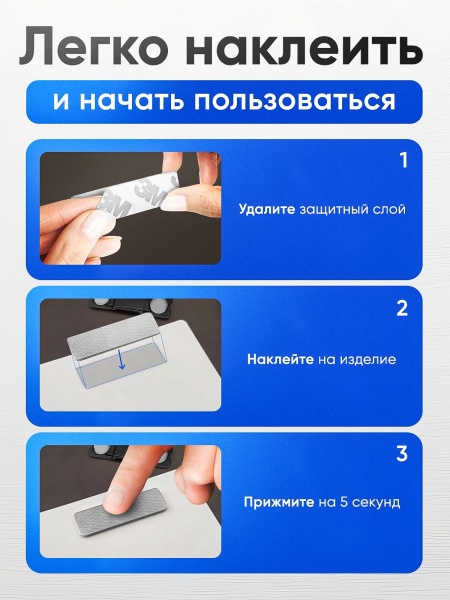 Легко наклеить

и начать пользоваться

3M 3M

1

Удалите защитный слой

2

Наклейте на изделие

3

Прижмите на 5 секунд